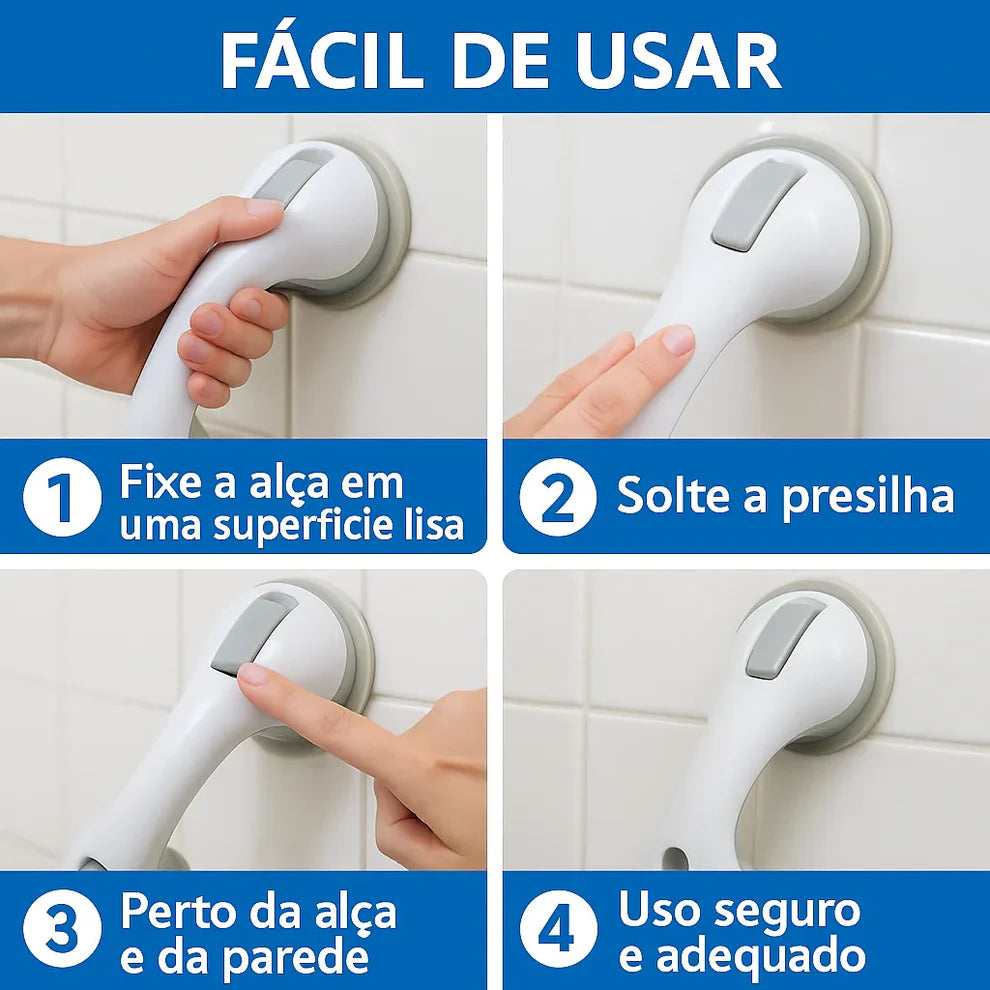 FÁCIL DE USAR

1 Fixe a alça em uma superficie lisa

2 Solte a presilha

3 Perto da alça e da parede

4 Uso seguro e adequado