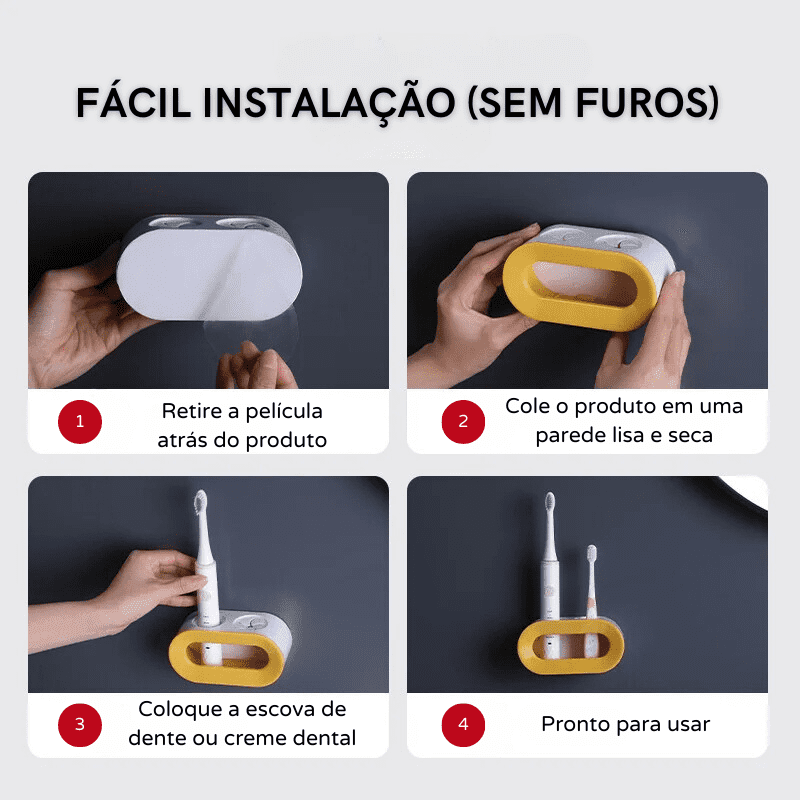 FÁCIL INSTALAÇÃO (SEM FUROS)

1 Retire a película atrás do produto

2 Cole o produto em uma parede lisa e seca

3 Coloque a escova de dente ou creme dental

4 Pronto para usar